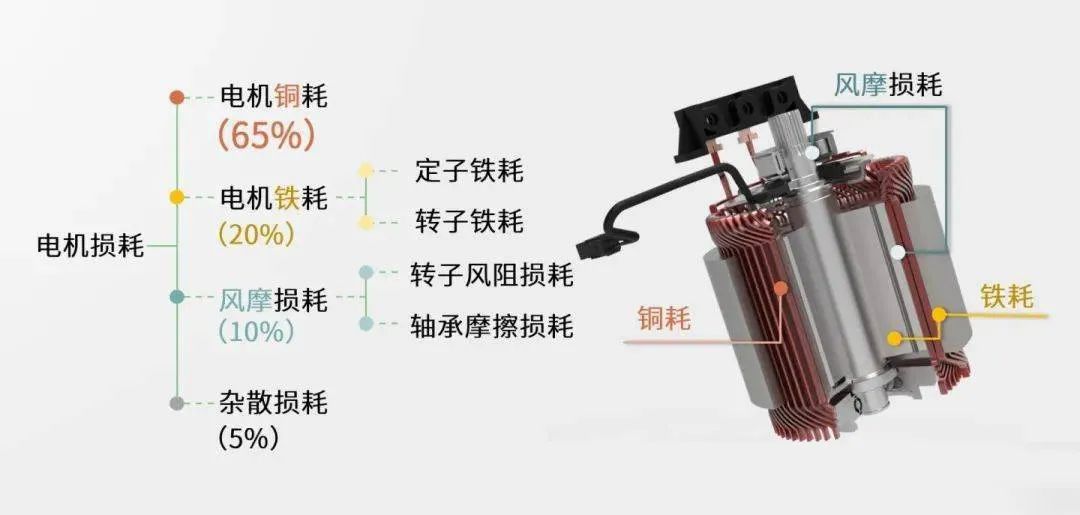 电机损耗

电机铜耗
(65%)

电机铁耗
(20%)

定子铁耗

转子铁耗

风摩损耗
(10%)

转子风阻损耗

轴承摩擦损耗

杂散损耗
(5%)

风摩损耗

铜耗

铁耗